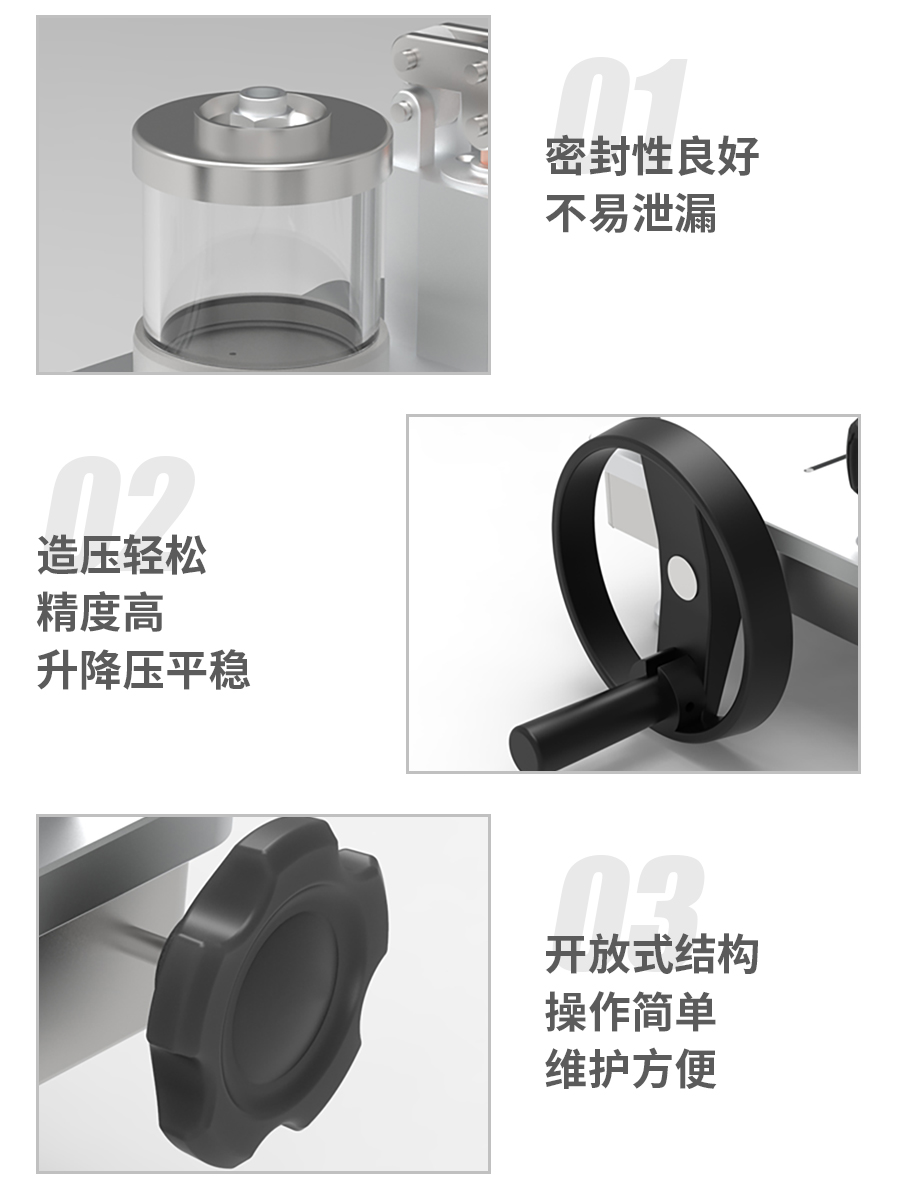 01
密封性良好
不易泄漏

02
造压轻松
精度高
升降压平稳

03
开放式结构
操作简单
维护方便